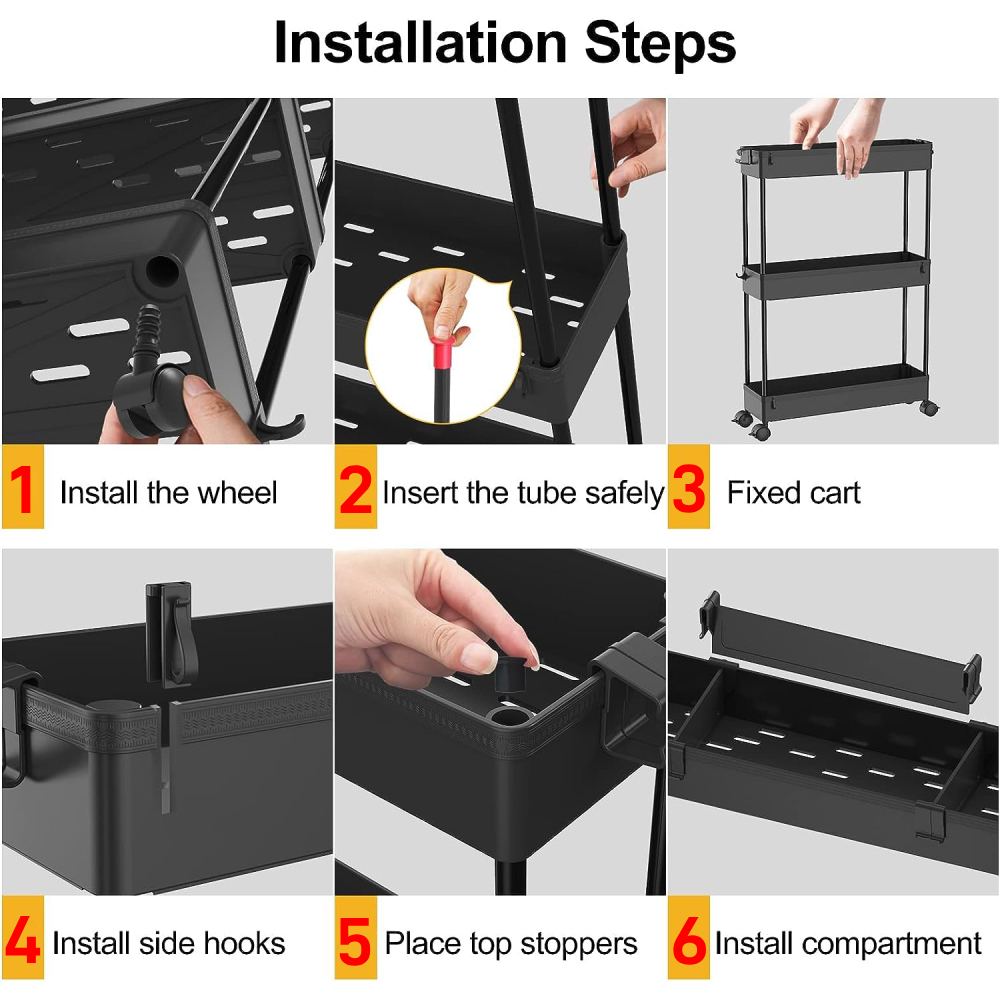 Installation Steps

1 Install the wheel

2 Insert the tube safely

3 Fixed cart

4 Install side hooks

5 Place top stoppers

6 Install compartment